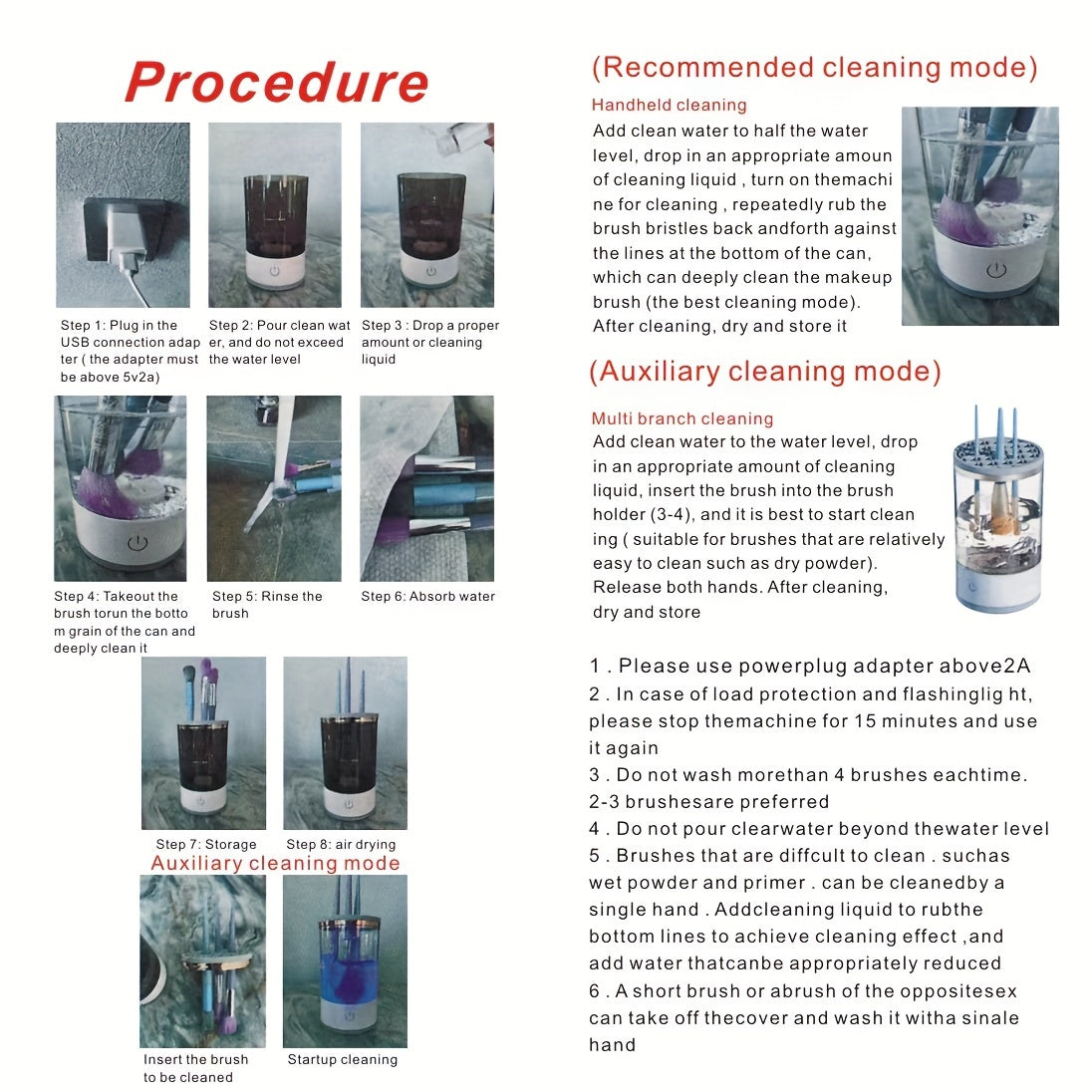 Procedure

Step 1: Plug in the USB connection adapter ( the adapter must be above 5v2a)

Step 2: Pour clean water, and do not exceed the water level

Step 3 : Drop a proper amount or cleaning liquid

Step 4: Takeout the brush torun the bottom grain of the can and deeply clean it

Step 5: Rinse the brush

Step 6: Absorb water

Step 7: Storage

Step 8: air drying

Auxiliary cleaning mode

Insert the brush to be cleaned

Startup cleaning

(Recommended cleaning mode)

Handheld cleaning

Add clean water to half the water level, drop in an appropriate amoun of cleaning liquid , turn on themachine for cleaning , repeatedly rub the brush bristles back andforth against the lines at the bottom of the can, which can deeply clean the makeup brush (the best cleaning mode). After cleaning, dry and store it

(Auxiliary cleaning mode)

Multi branch cleaning

Add clean water to the water level, drop in an appropriate amount of cleaning liquid, insert the brush into the brush holder (3-4), and it is best to start cleaning ( suitable for brushes that are relatively easy to clean such as dry powder). Release both hands. After cleaning, dry and store

1 . Please use powerplug adapter above2A
2 . In case of load protection and flashinglig ht, please stop themachine for 15 minutes and use it again
3 . Do not wash morethan 4 brushes eachtime. 2-3 brushesare preferred
4 . Do not pour clearwater beyond thewater level
5 . Brushes that are diffcult to clean . suchas wet powder and primer . can be cleanedby a single hand . Addcleaning liquid to rubthe bottom lines to achieve cleaning effect ,and add water thatcanbe appropriately reduced
6 . A short brush or abrush of the oppositesex can take off thecover and wash it witha sinale hand