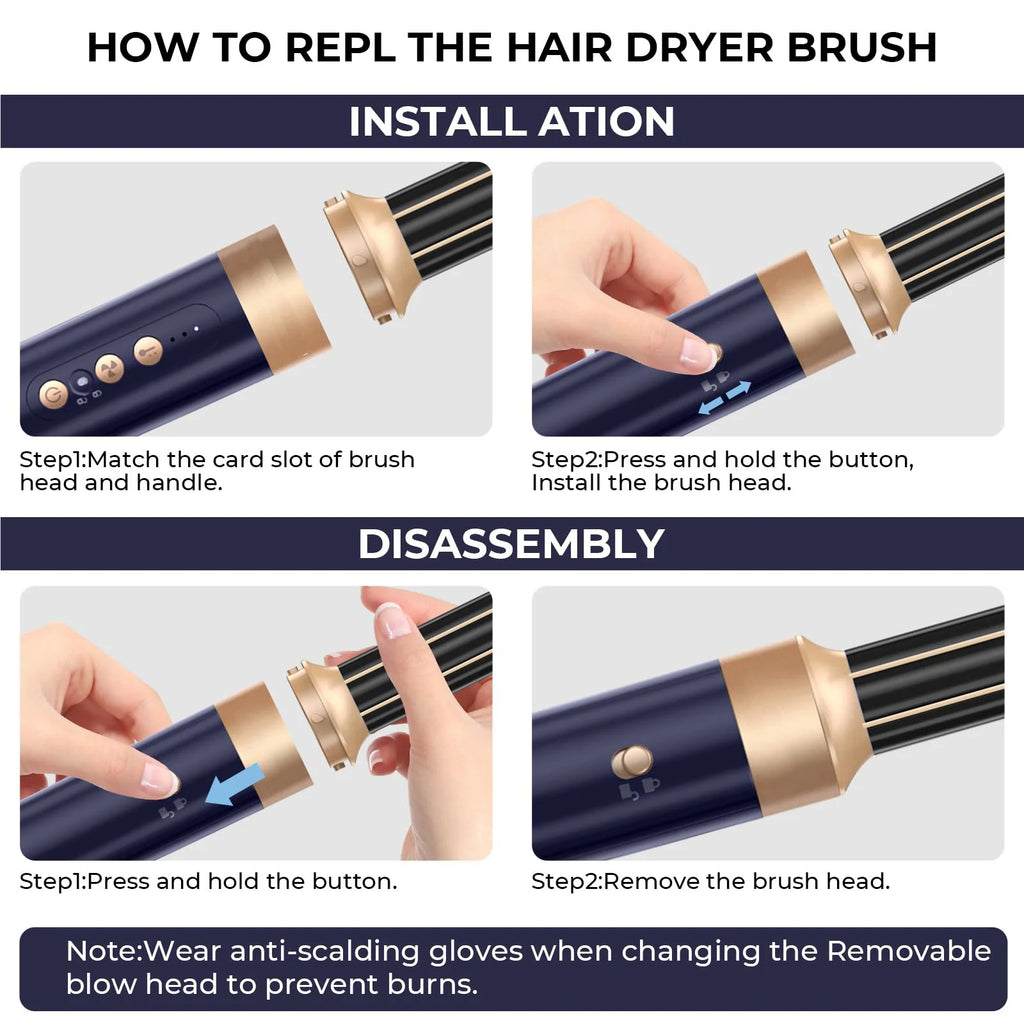 HOW TO REPL THE HAIR DRYER BRUSH

INSTALL ATION

Step1:Match the card slot of brush head and handle.

Step2:Press and hold the button, Install the brush head.

DISASSEMBLY

Step1:Press and hold the button.

Step2:Remove the brush head.

Note:Wear anti-scalding gloves when changing the Removable blow head to prevent burns.