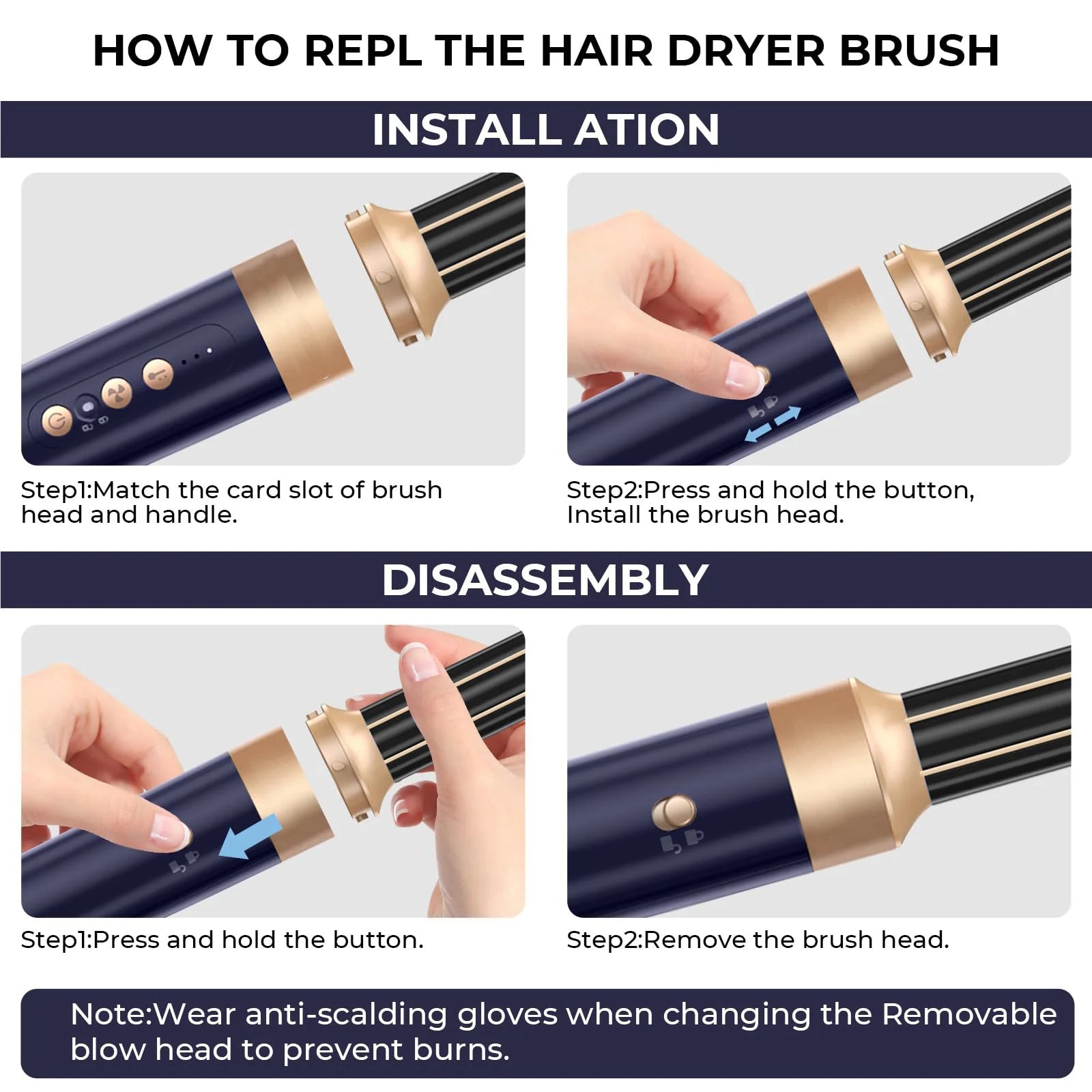 HOW TO REPL THE HAIR DRYER BRUSH

INSTALL ATION

Step1:Match the card slot of brush head and handle.

Step2:Press and hold the button, Install the brush head.

DISASSEMBLY

Step1:Press and hold the button.

Step2:Remove the brush head.

Note:Wear anti-scalding gloves when changing the Removable blow head to prevent burns.