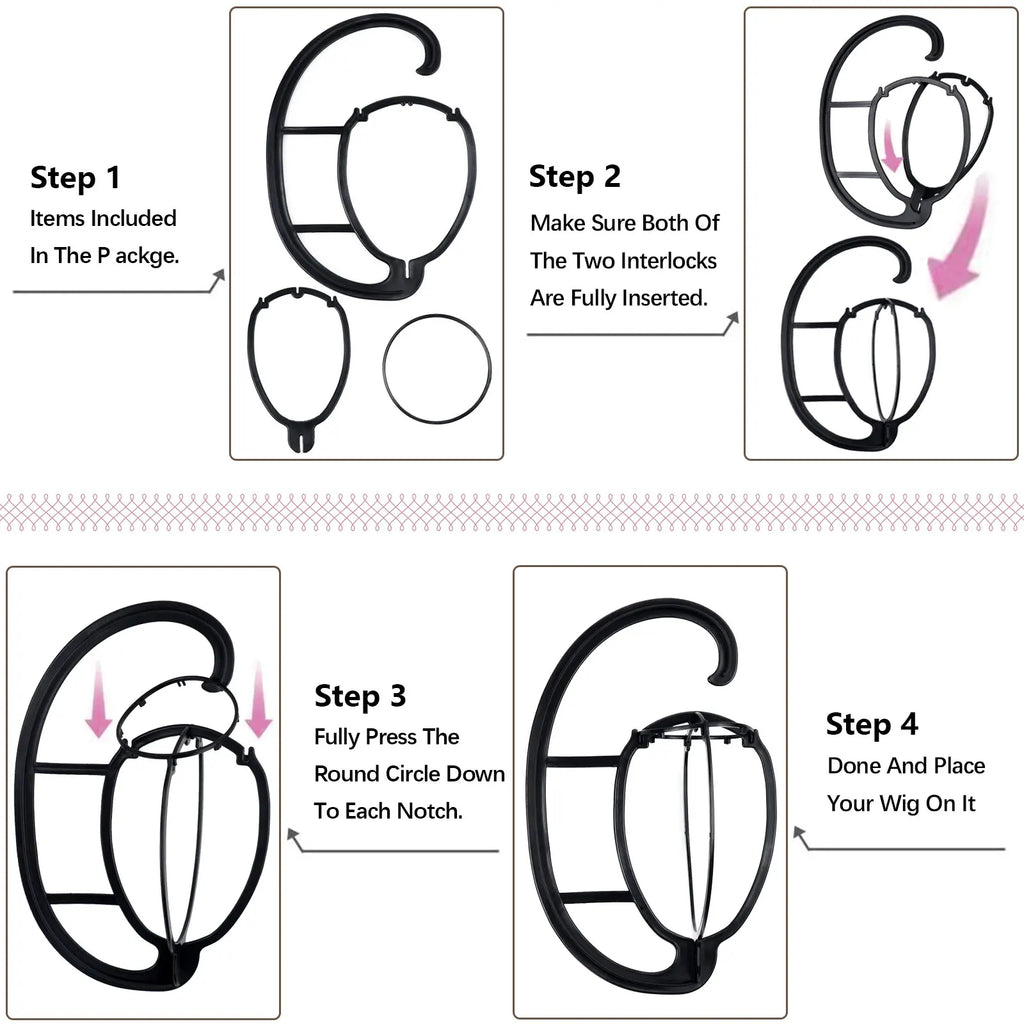 Step 1
Items Included In The P ackge.

Step 2
Make Sure Both Of The Two Interlocks Are Fully Inserted.

Step 3
Fully Press The Round Circle Down To Each Notch.

Step 4
Done And Place Your Wig On It