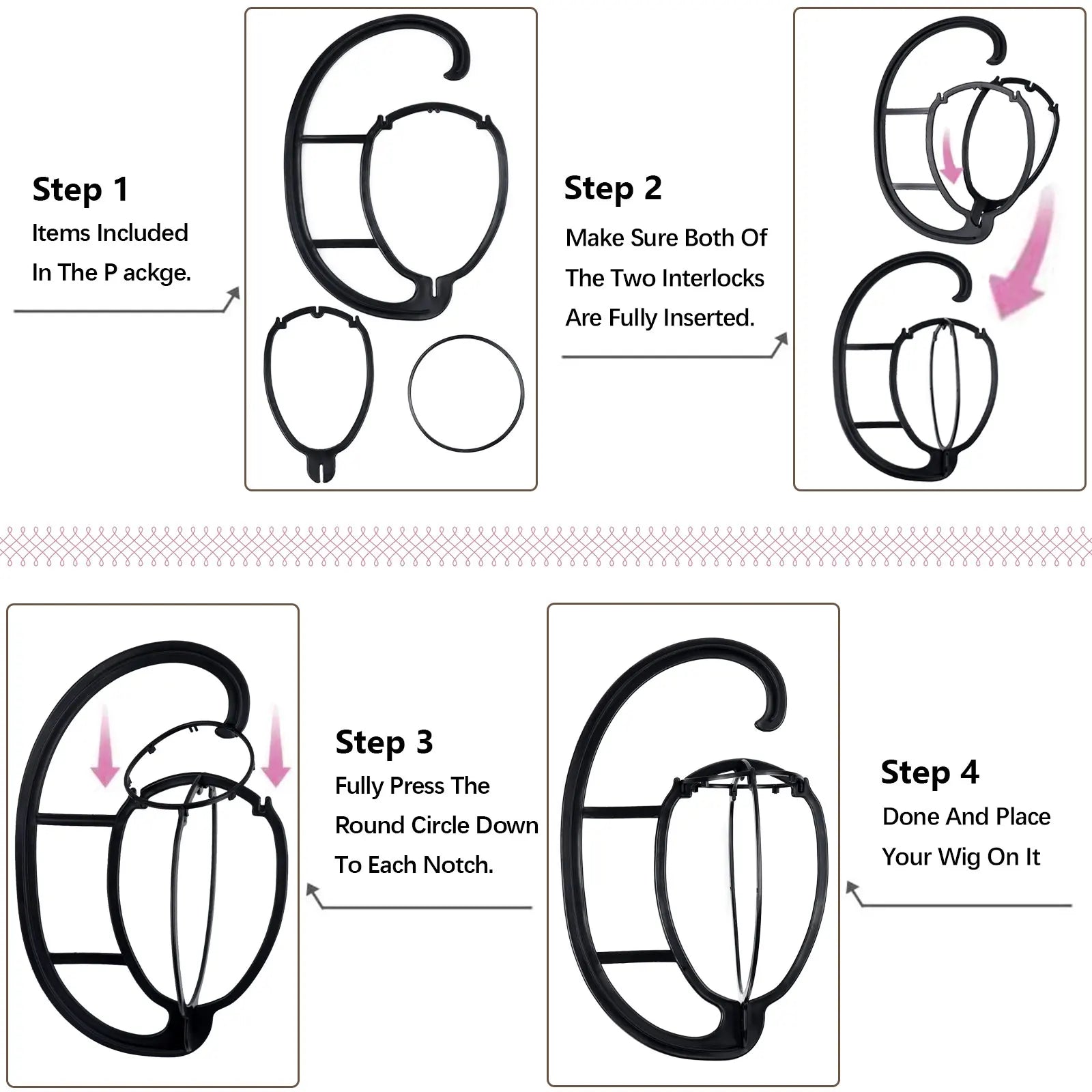 Step 1
Items Included
In The P ackge.

Step 2
Make Sure Both Of
The Two Interlocks
Are Fully Inserted.

Step 3
Fully Press The
Round Circle Down
To Each Notch.

Step 4
Done And Place
Your Wig On It