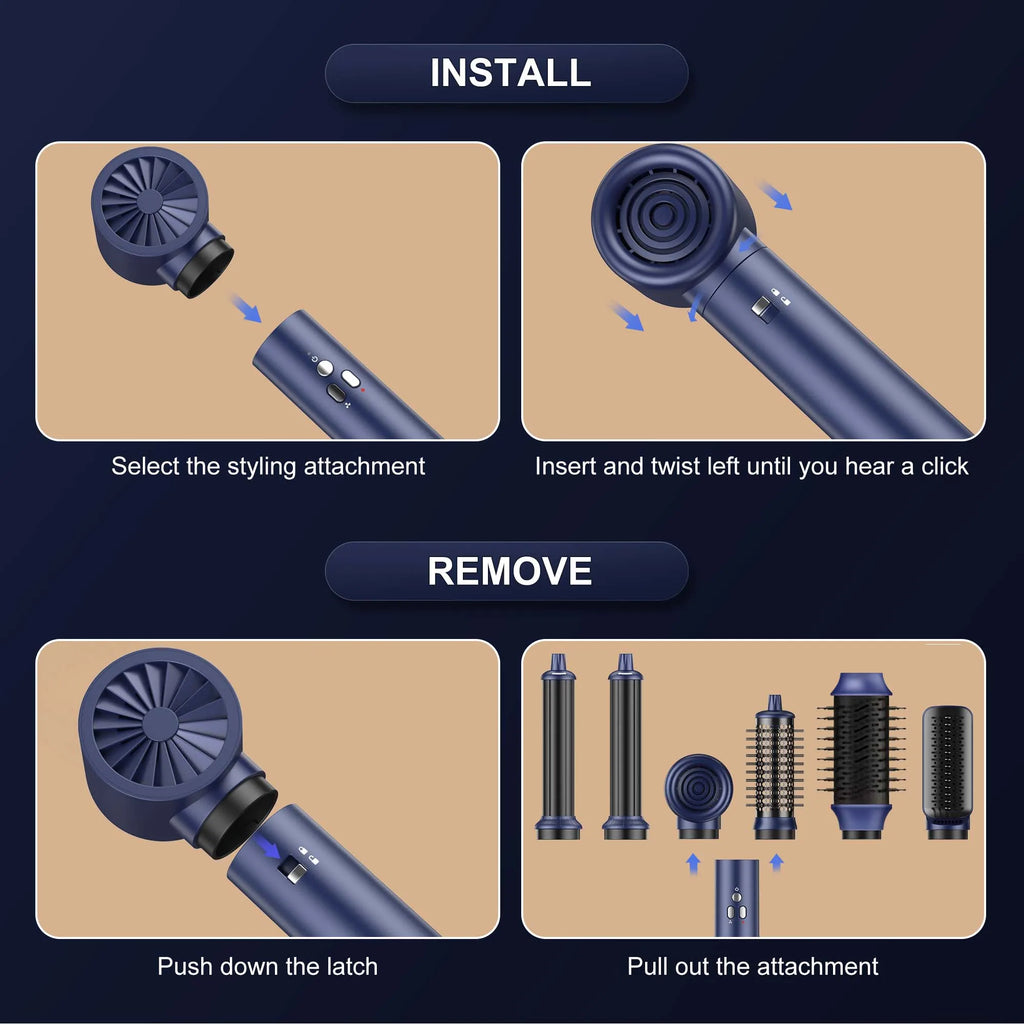 INSTALL

Select the styling attachment

Insert and twist left until you hear a click

REMOVE

Push down the latch

Pull out the attachment