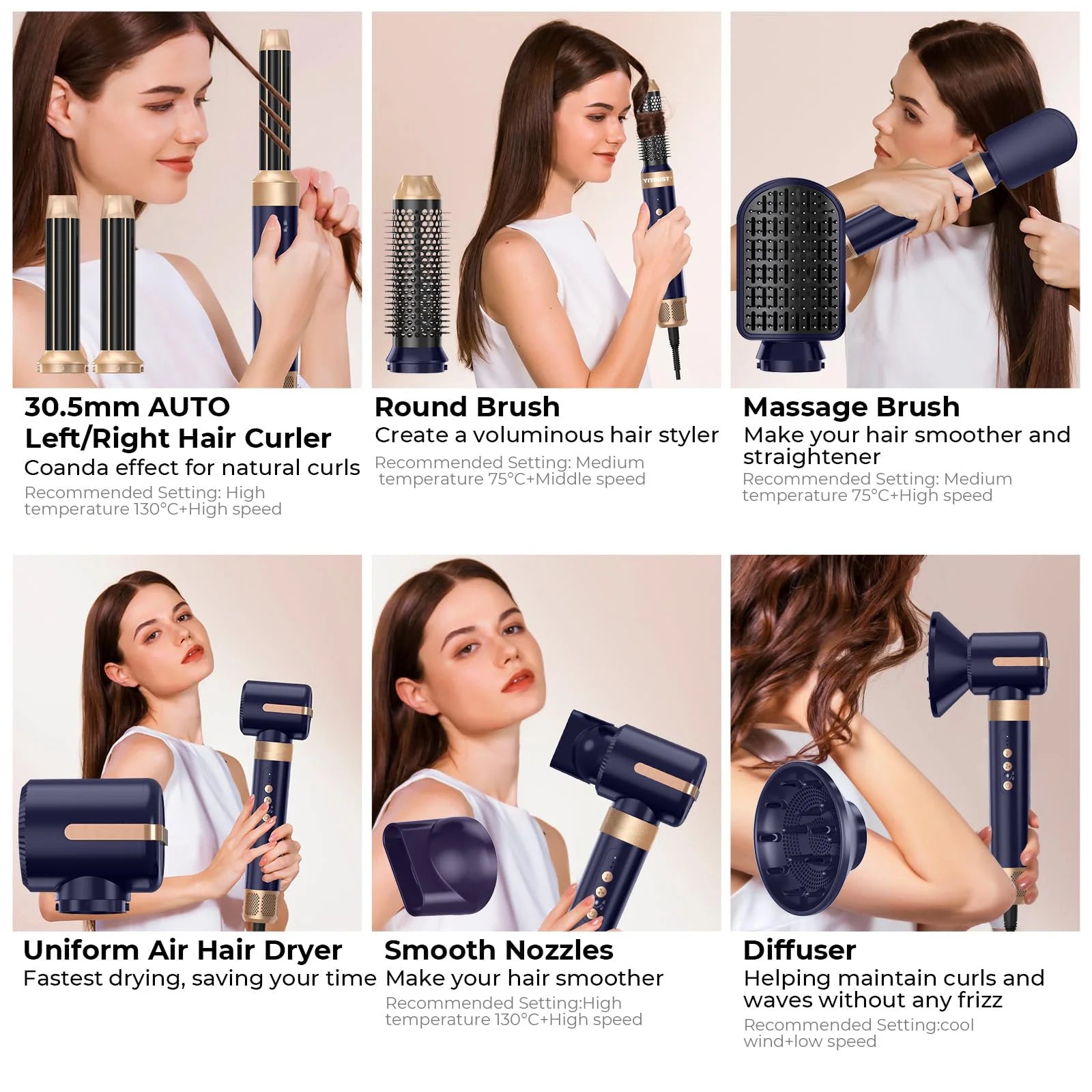 YITRUST

30.5mm AUTO Left/Right Hair Curler
Coanda effect for natural curls
Recommended Setting: High temperature 130°C+High speed

Round Brush
Create a voluminous hair styler
Recommended Setting: Medium temperature 75°C+Middle speed

Massage Brush
Make your hair smoother and straightener
Recommended Setting: Medium temperature 75°C+High speed

Uniform Air Hair Dryer
Fastest drying, saving your time

Smooth Nozzles
Make your hair smoother
Recommended Setting:High temperature 130°C+High speed

Diffuser
Helping maintain curls and waves without any frizz
Recommended Setting:cool wind+low speed