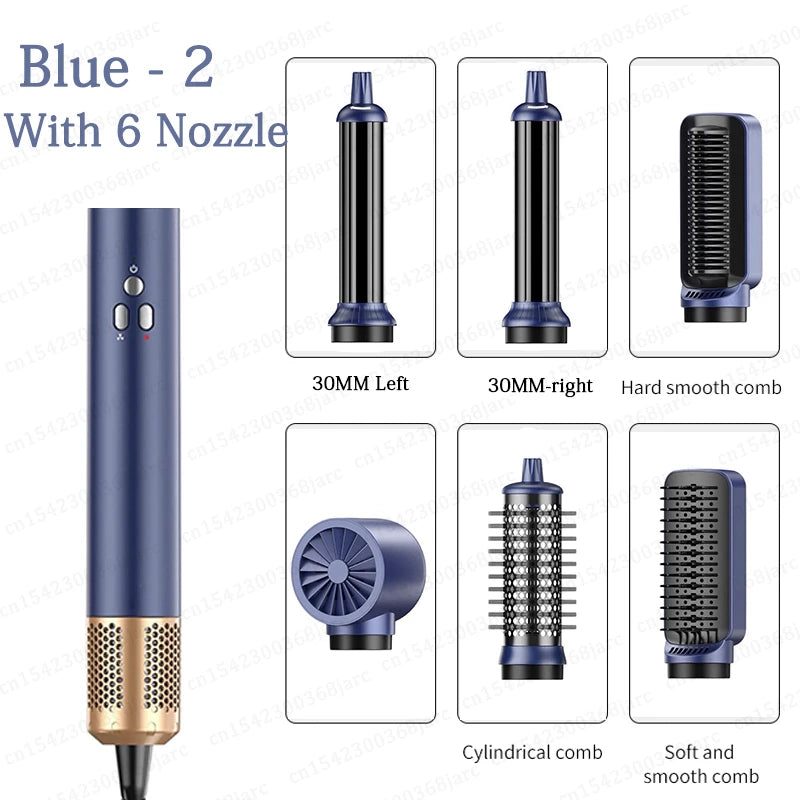 Blue - 2
With 6 Nozzle

30MM Left

30MM-right

Hard smooth comb

Cylindrical comb

Soft and smooth comb

cn1542300368jarc