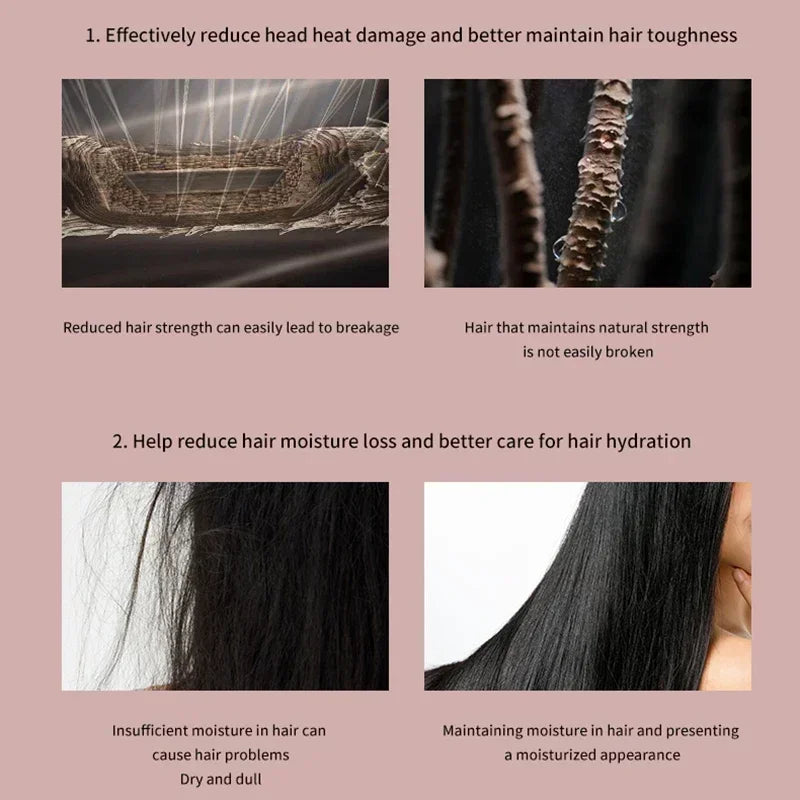 1. Effectively reduce head heat damage and better maintain hair toughness

Reduced hair strength can easily lead to breakage

Hair that maintains natural strength is not easily broken

2. Help reduce hair moisture loss and better care for hair hydration

Insufficient moisture in hair can cause hair problems
Dry and dull

Maintaining moisture in hair and presenting a moisturized appearance