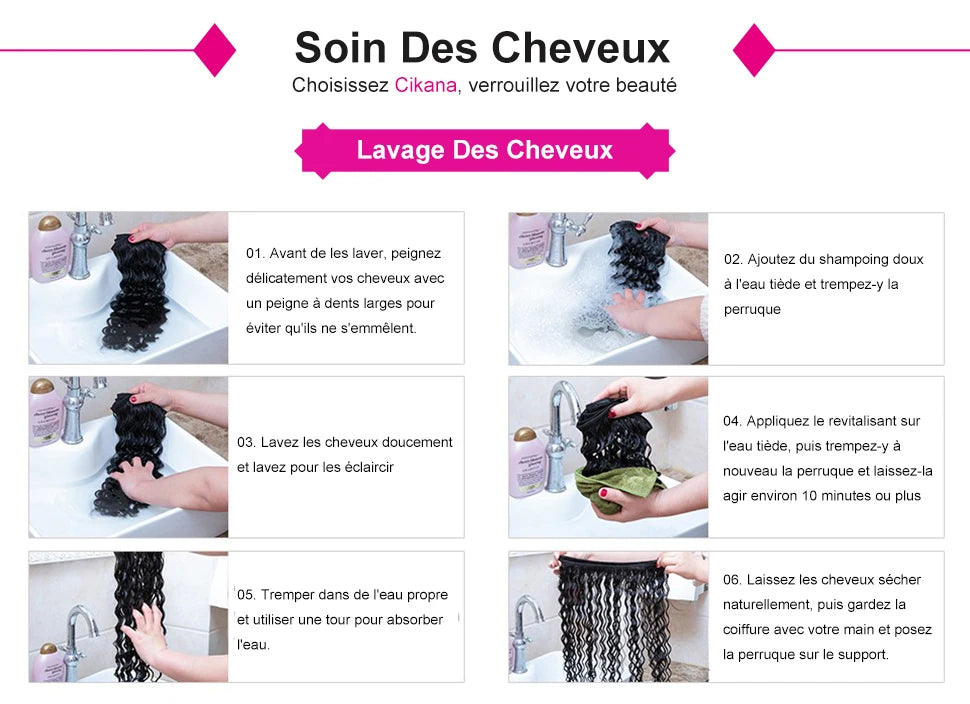 Soin Des Cheveux

Choisissez Cikana, verrouillez votre beauté

Lavage Des Cheveux

01. Avant de les laver, peignez délicatement vos cheveux avec un peigne à dents larges pour éviter qu'ils ne s'emmêlent.

02. Ajoutez du shampoing doux à l'eau tiède et trempez-y la perruque

03. Lavez les cheveux doucement et lavez pour les éclaircir

04. Appliquez le revitalisant sur l'eau tiède, puis trempez-y à nouveau la perruque et laissez-la agir environ 10 minutes ou plus

05. Tremper dans de l'eau propre et utiliser une tour pour absorber l'eau.

06. Laissez les cheveux sécher naturellement, puis gardez la coiffure avec votre main et posez la perruque sur le support.