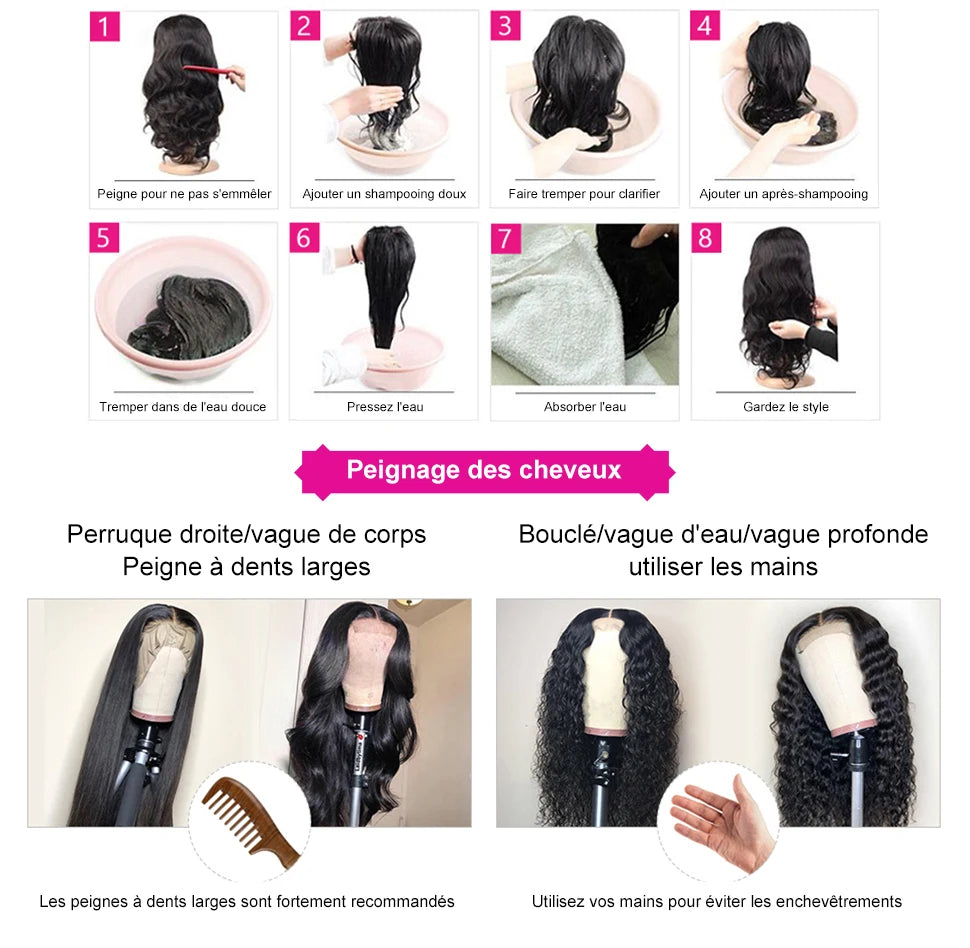 1
Peigne pour ne pas s'emmêler

2
Ajouter un shampooing doux

3
Faire tremper pour clarifier

4
Ajouter un après-shampooing

5
Tremper dans de l'eau douce

6
Pressez l'eau

7
Absorber l'eau

8
Gardez le style

Peignage des cheveux

Perruque droite/vague de corps
Peigne à dents larges

Les peignes à dents larges sont fortement recommandés

Bouclé/vague d'eau/vague profonde
utiliser les mains

Utilisez vos mains pour éviter les enchevêtrements