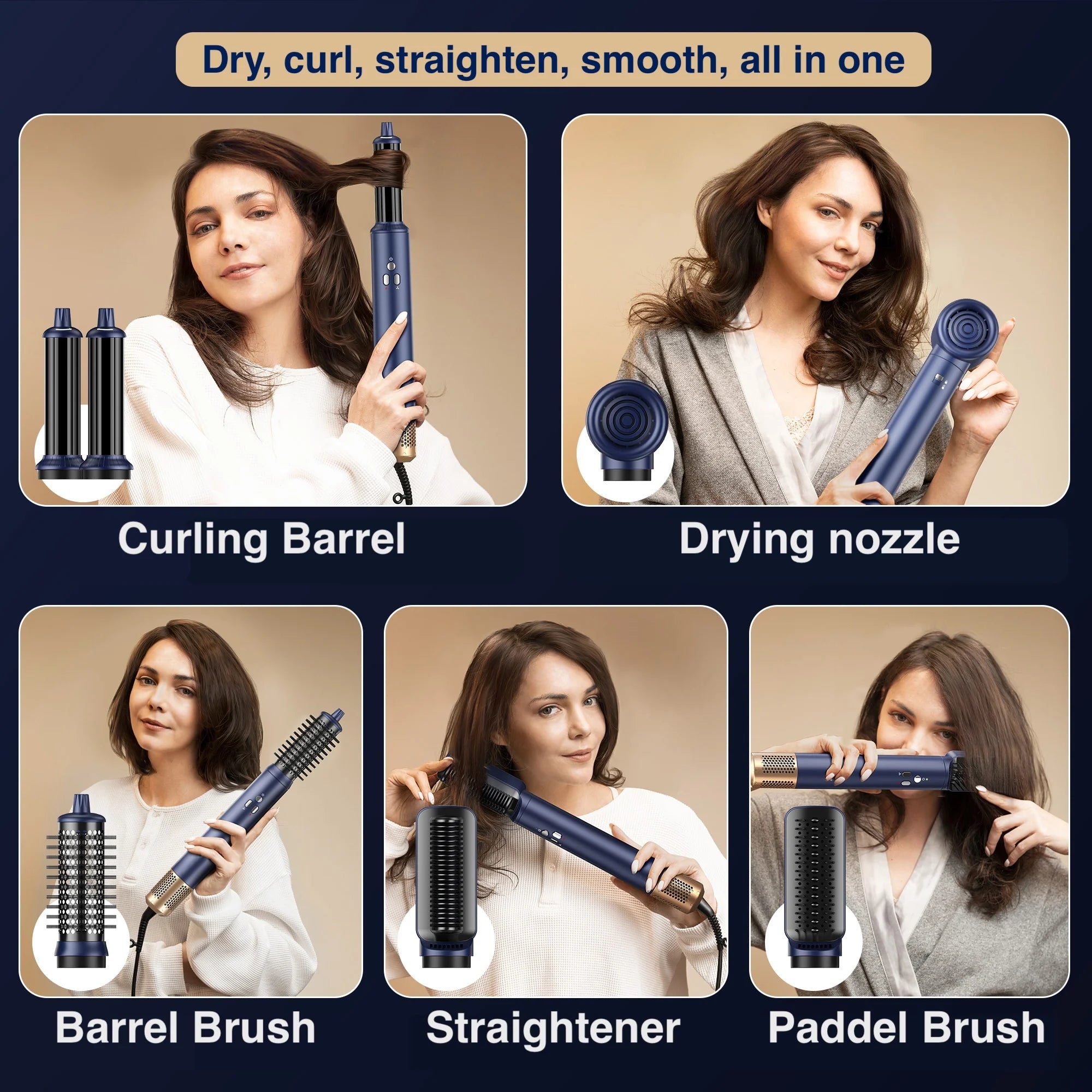 Dry, curl, straighten, smooth, all in one

Curling Barrel

Drying nozzle

Barrel Brush

Straightener

Paddel Brush