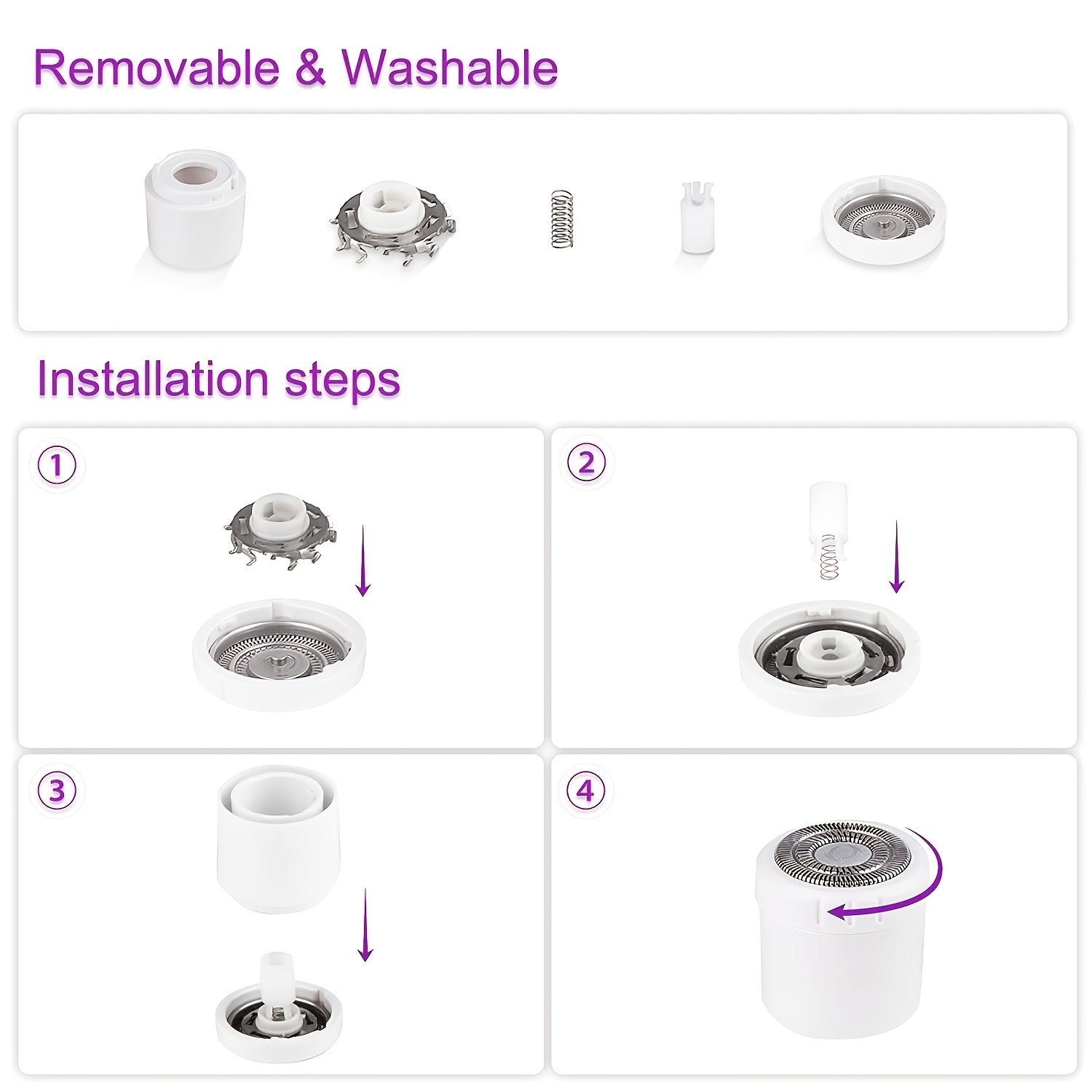 Removable & Washable

Installation steps

①

②

③

④