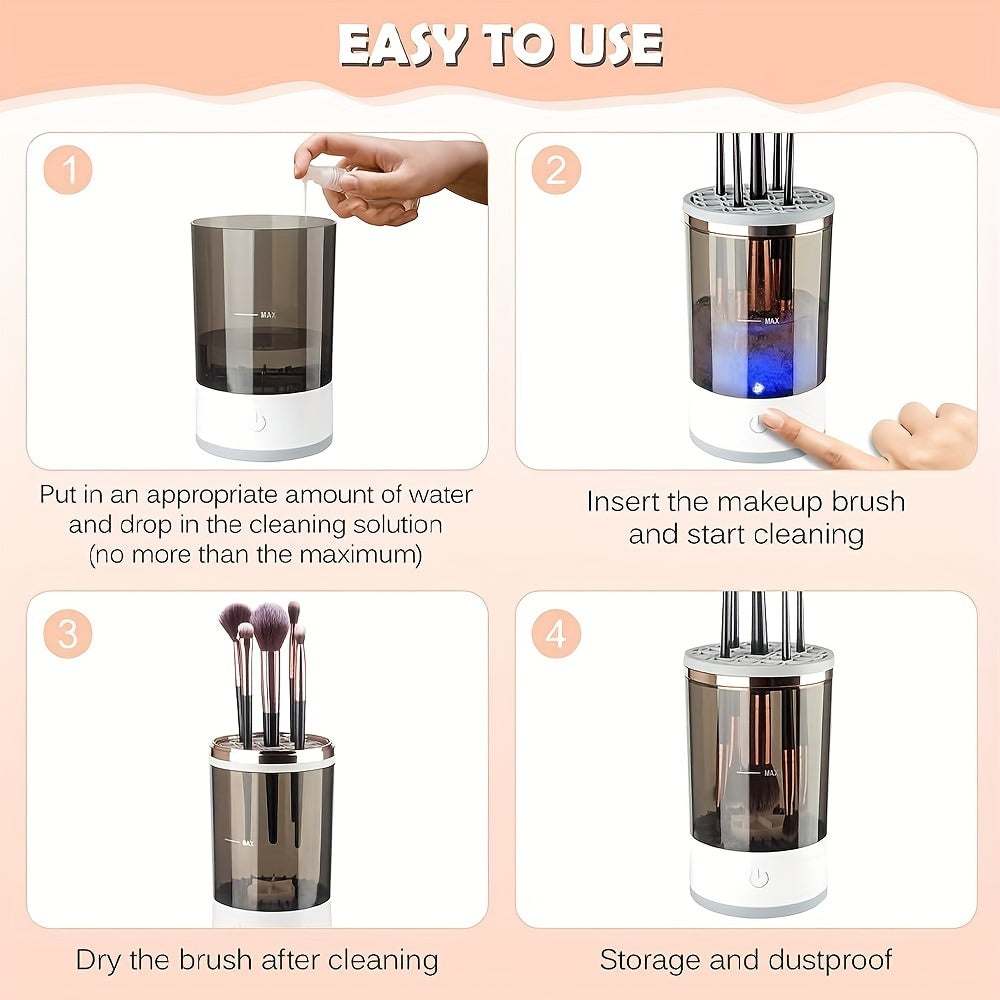 EASY TO USE

1

MAX

Put in an appropriate amount of water and drop in the cleaning solution (no more than the maximum)

2

MAX

Insert the makeup brush and start cleaning

3

MAX

Dry the brush after cleaning

4

MAX

Storage and dustproof